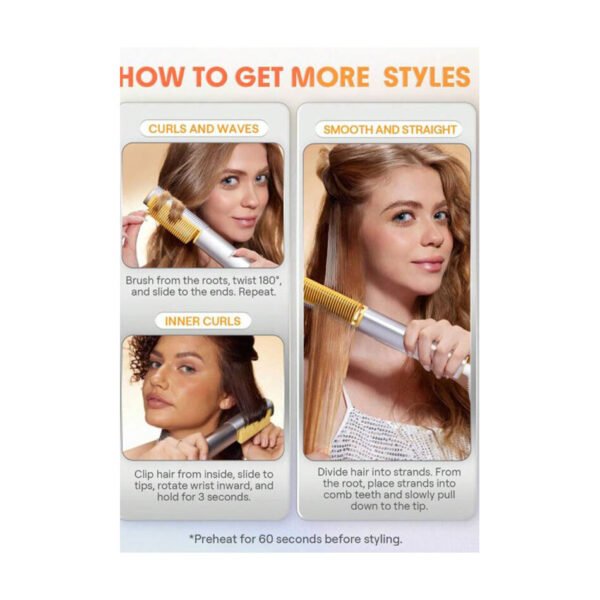 HOW TO GET MORE STYLES

CURLS AND WAVES

Brush from the roots, twist 180°, and slide to the ends. Repeat.

INNER CURLS

Clip hair from inside, slide to tips, rotate wrist inward, and hold for 3 seconds.

SMOOTH AND STRAIGHT

Divide hair into strands. From the root, place strands into comb teeth and slowly pull down to the tip.

*Preheat for 60 seconds before styling.